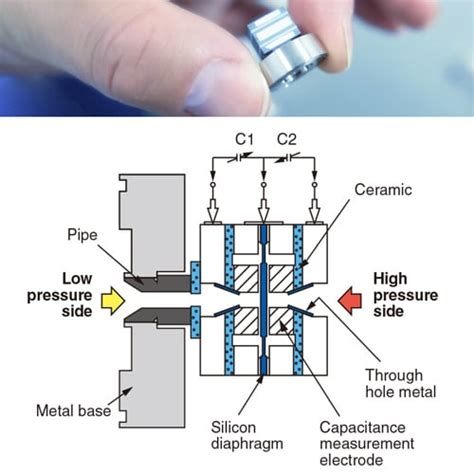 C1
C2
Ceramic
Pipe
Low pressure side
High pressure side
Through hole metal
Metal base
Silicon diaphragm
Capacitance measurement electrode