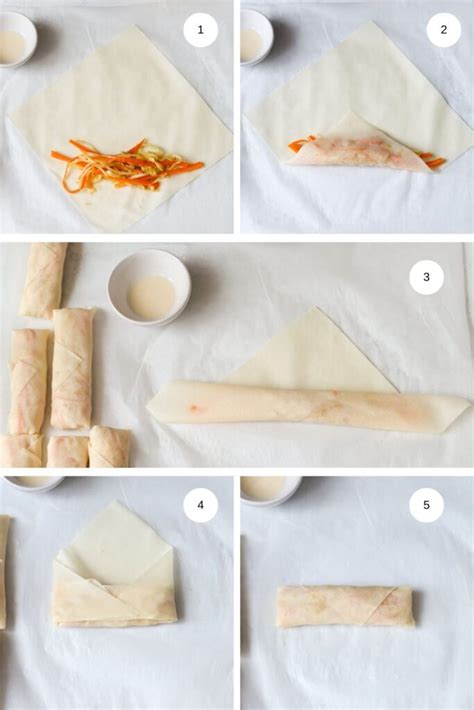 1
2
3
4
5