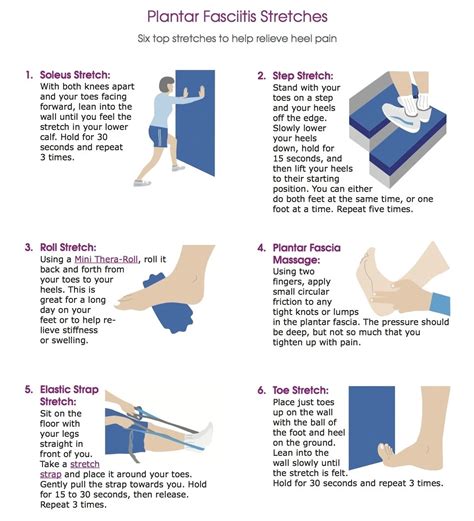 Plantar Fasciitis Stretches

Six top stretches to help relieve heel pain

1. Soleus Stretch:
With both knees apart and your toes facing forward, lean into the wall until you feel the stretch in your lower calf. Hold for 30 seconds and repeat 3 times.

2. Step Stretch:
Stand with your toes on a step and your heels off the edge. Slowly lower your heels down, hold for 15 seconds, and then lift your heels to their starting position. You can either do both feet at the same time, or one foot at a time. Repeat five times.

3. Roll Stretch:
Using a Mini Thera-Roll, roll it back and forth from your toes to your heels. This is great for a long day on your feet or to help relieve stiffness or swelling.

4. Plantar Fascia Massage:
Using two fingers, apply small circular friction to any tight knots or lumps in the plantar fascia. The pressure should be deep, but not so much that you tighten up with pain.

5. Elastic Strap Stretch:
Sit on the floor with your legs straight in front of you. Take a stretch strap and place it around your toes. Gently pull the strap towards you. Hold for 15 to 30 seconds, then release. Repeat 3 times.

6. Toe Stretch:
Place just toes up on the wall with the ball of the foot and heel on the ground. Lean into the wall slowly until the stretch is felt. Hold for 30 seconds and repeat 3 times.