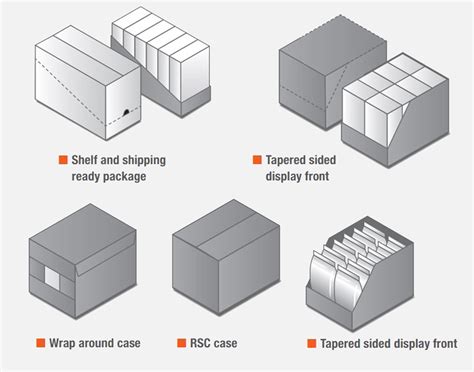 Shelf and shipping ready package

Tapered sided display front

Wrap around case

RSC case

Tapered sided display front