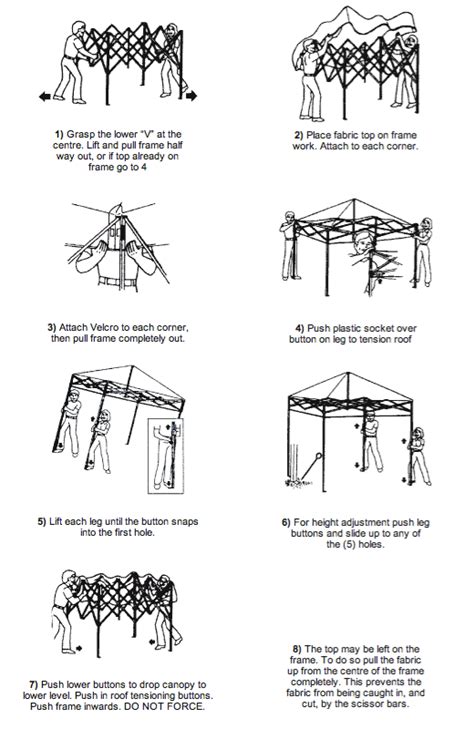 1) Grasp the lower "V" at the centre. Lift and pull frame half way out, or if top already on frame go to 4

2) Place fabric top on frame work. Attach to each corner.

3) Attach Velcro to each corner, then pull frame completely out.

4) Push plastic socket over button on leg to tension roof

5) Lift each leg until the button snaps into the first hole.

6) For height adjustment push leg buttons and slide up to any of the (5) holes.

7) Push lower buttons to drop canopy to lower level. Push in roof tensioning buttons. Push frame inwards. DO NOT FORCE.

8) The top may be left on the frame. To do so pull the fabric up from the centre of the frame completely. This prevents the fabric from being caught in, and cut, by the scissor bars.