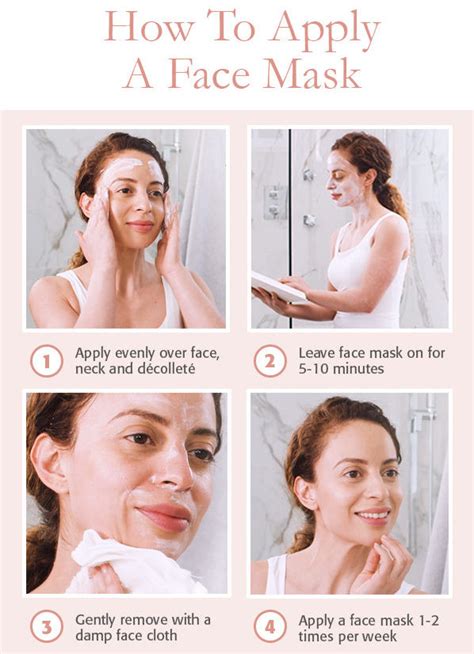 How To Apply A Face Mask

1 Apply evenly over face, neck and décolleté

2 Leave face mask on for 5-10 minutes

3 Gently remove with a damp face cloth

4 Apply a face mask 1-2 times per week