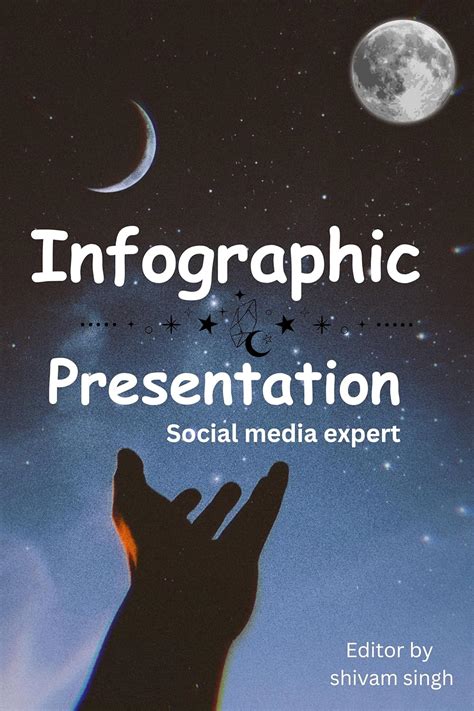 Infographic

Presentation

Social media expert

Editor by
shivam singh