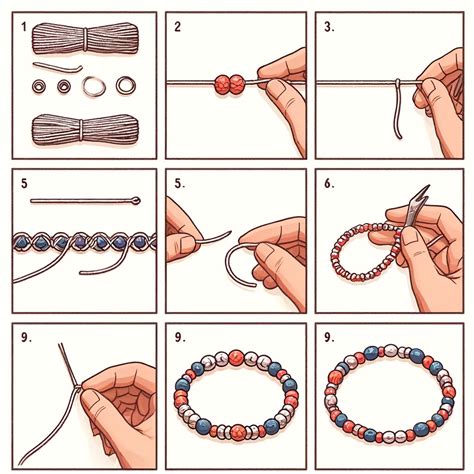 1

2

3.

5

5.

6.

9.

9.

9.