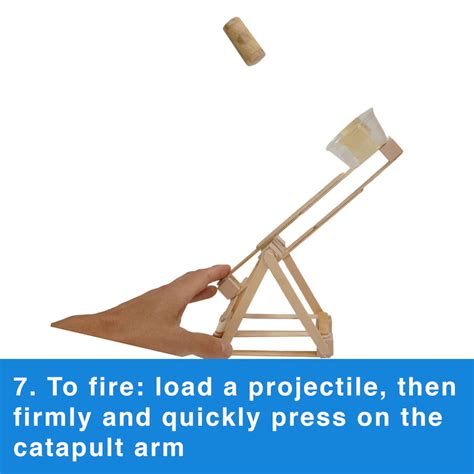 7. To fire: load a projectile, then firmly and quickly press on the catapult arm