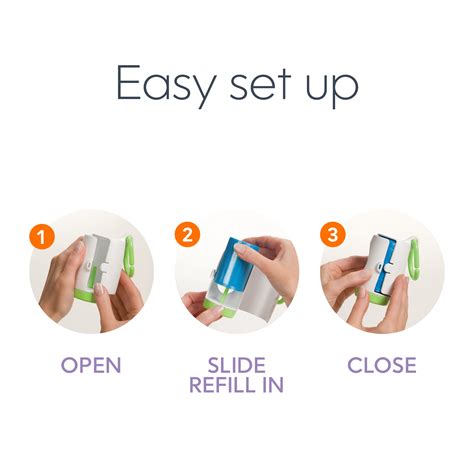 Easy set up

1

OPEN

2

SLIDE REFILL IN

3

CLOSE