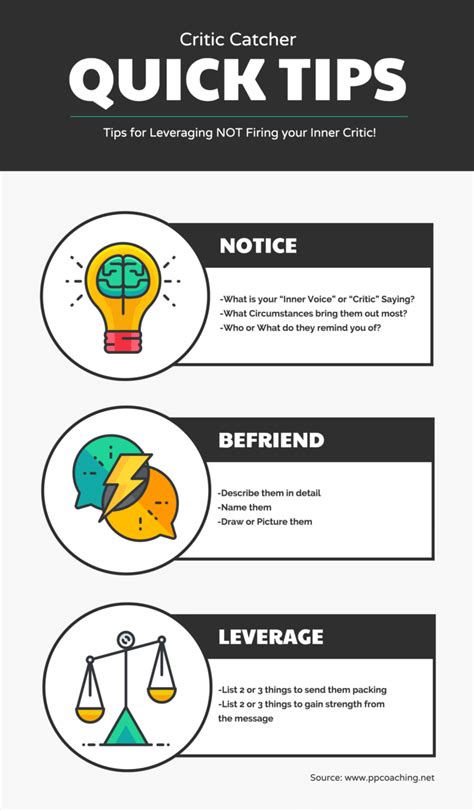 Critic Catcher
QUICK TIPS

Tips for Leveraging NOT Firing your Inner Critic!

NOTICE

-What is your "Inner Voice" or "Critic" Saying?
-What Circumstances bring them out most?
-Who or What do they remind you of?

BEFRIEND

-Describe them in detail
-Name them
-Draw or Picture them

LEVERAGE

-List 2 or 3 things to send them packing
-List 2 or 3 things to gain strength from the message

Source: www.ppcoaching.net