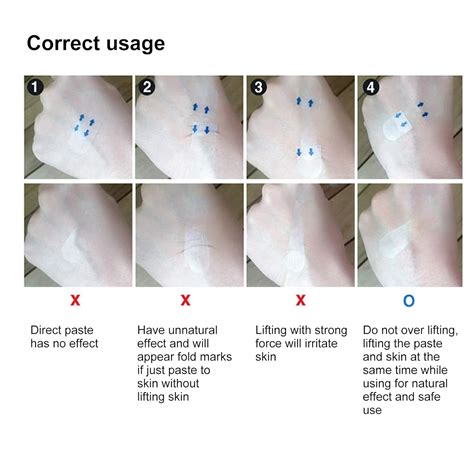 Correct usage

1

2

3

4

X

X

X

O

Direct paste has no effect

Have unnatural effect and will appear fold marks if just paste to skin without lifting skin

Lifting with strong force will irritate skin

Do not over lifting, lifting the paste and skin at the same time while using for natural effect and safe use