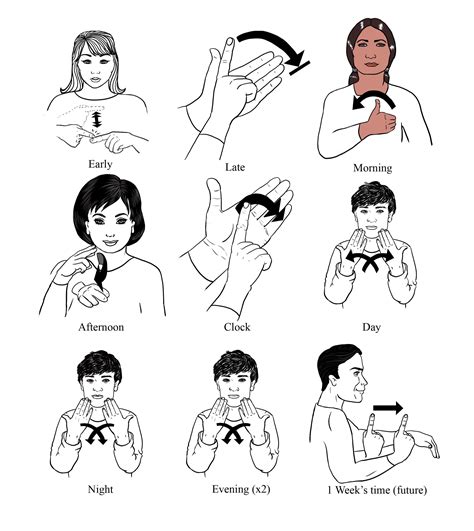 Early

Late

Morning

Afternoon

Clock

Day

Night

Evening (x2)

1 Week's time (future)