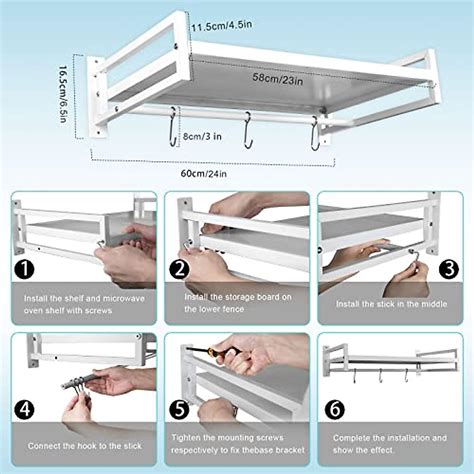 11.5cm/4.5in

16.5cm/6.5in

58cm/23in

8cm/3 in

60cm/24in

1
Install the shelf and microwave oven shelf with screws

2
Install the storage board on the lower fence

3
Install the stick in the middle

4
Connect the hook to the stick

5
Tighten the mounting screws respectively to fix thebase bracket

6
Complete the installation and show the effect