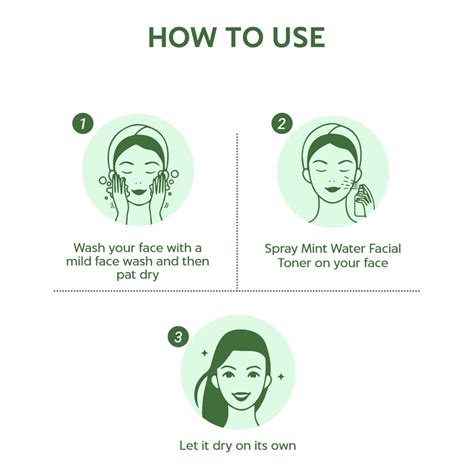 HOW TO USE

1

Wash your face with a mild face wash and then pat dry

2

Spray Mint Water Facial Toner on your face

3

Let it dry on its own