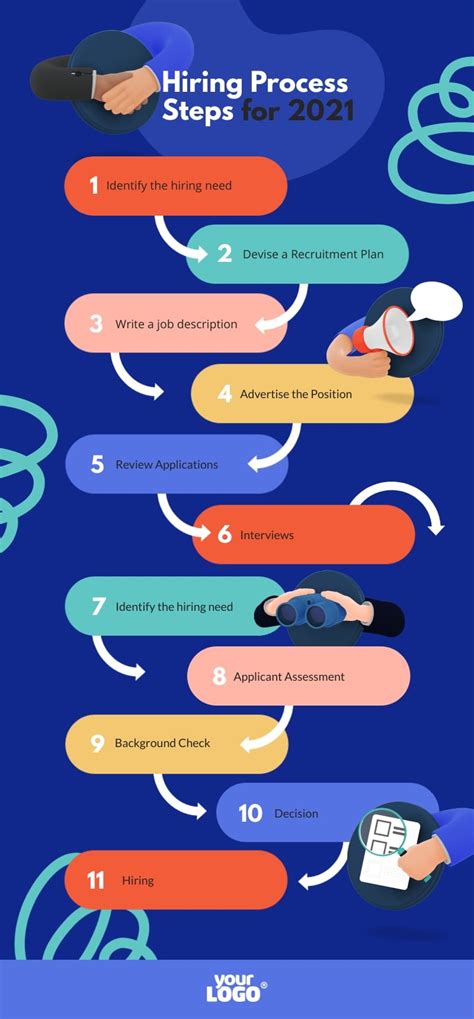 Hiring Process Steps for 2021

1 Identify the hiring need

2 Devise a Recruitment Plan

3 Write a job description

4 Advertise the Position

5 Review Applications

6 Interviews

7 Identify the hiring need

8 Applicant Assessment

9 Background Check

10 Decision

11 Hiring

your LOGO®