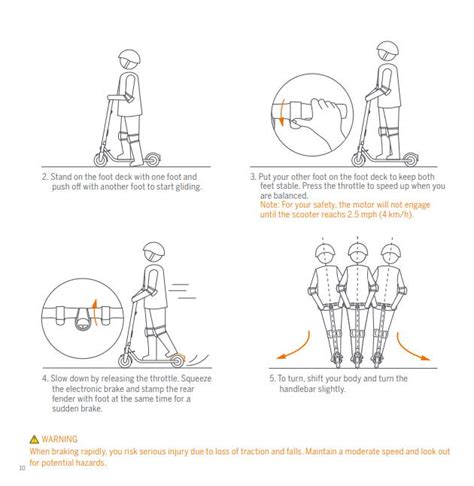 2. Stand on the foot deck with one foot and push off with another foot to start gliding.

3. Put your other foot on the foot deck to keep both feet stable. Press the throttle to speed up when you are balanced.
Note: For your safety, the motor will not engage until the scooter reachs 2.5 mph (4 km/h).

4. Slow down by releasing the throttle. Squeeze the electronic brake and stamp the rear fender with foot at the same time for a sudden brake.

5. To turn, shift your body and turn the handlebar slightly.

WARNING
When braking rapidly, you risk serious injury due to loss of traction and falls. Maintain a moderate speed and look out for potential hazards.

10