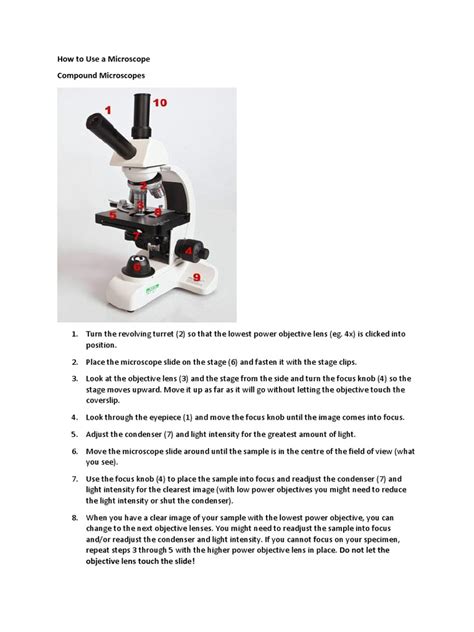 How to Use a Microscope

Compound Microscopes

1

10

2

3

5

8

7

4

6

9

1. Turn the revolving turret (2) so that the lowest power objective lens (eg. 4x) is clicked into position.

2. Place the microscope slide on the stage (6) and fasten it with the stage clips.

3. Look at the objective lens (3) and the stage from the side and turn the focus knob (4) so the stage moves upward. Move it up as far as it will go without letting the objective touch the coverslip.

4. Look through the eyepiece (1) and move the focus knob until the image comes into focus.

5. Adjust the condenser (7) and light intensity for the greatest amount of light.

6. Move the microscope slide around until the sample is in the centre of the field of view (what you see).

7. Use the focus knob (4) to place the sample into focus and readjust the condenser (7) and light intensity for the clearest image (with low power objectives you might need to reduce the light intensity or shut the condenser).

8. When you have a clear image of your sample with the lowest power objective, you can change to the next objective lenses. You might need to readjust the sample into focus and/or readjust the condenser and light intensity. If you cannot focus on your specimen, repeat steps 3 through 5 with the higher power objective lens in place. Do not let the objective lens touch the slide!