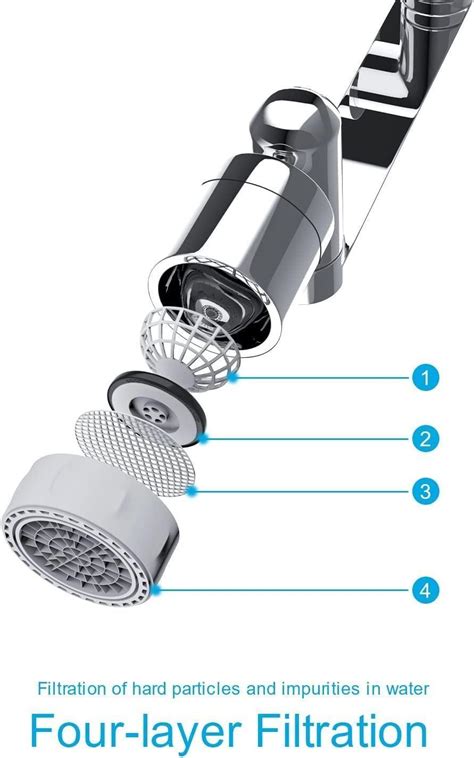 1
2
3
4

Filtration of hard particles and impurities in water

Four-layer Filtration