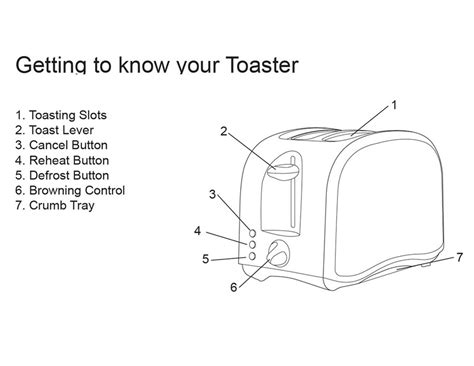 Getting to know your Toaster

1. Toasting Slots
2. Toast Lever
3. Cancel Button
4. Reheat Button
5. Defrost Button
6. Browning Control
7. Crumb Tray

1
2
3
4
5
6
7