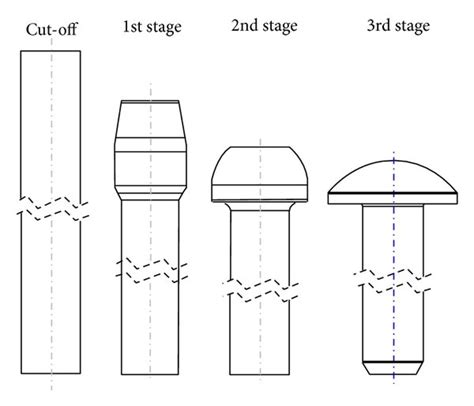 Cut-off

1st stage

2nd stage

3rd stage