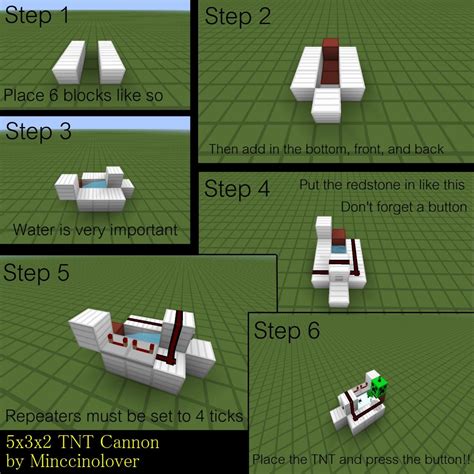 Step 1

Place 6 blocks like so

Step 2

Then add in the bottom, front, and back

Step 3

Water is very important

Step 4

Put the redstone in like this

Don't forget a button

Step 5

Repeaters must be set to 4 ticks

Step 6

Place the TNT and press the button!!

5x3x2 TNT Cannon
by Minccinolover