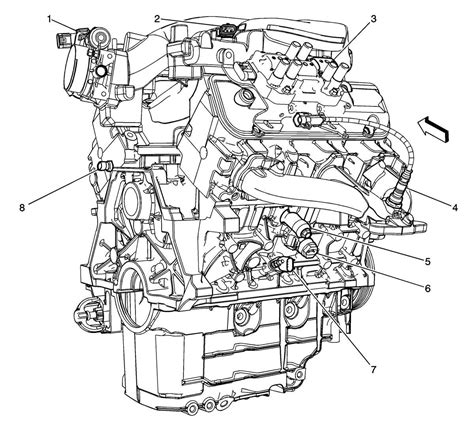 1
2
3
8
4
5
6
7