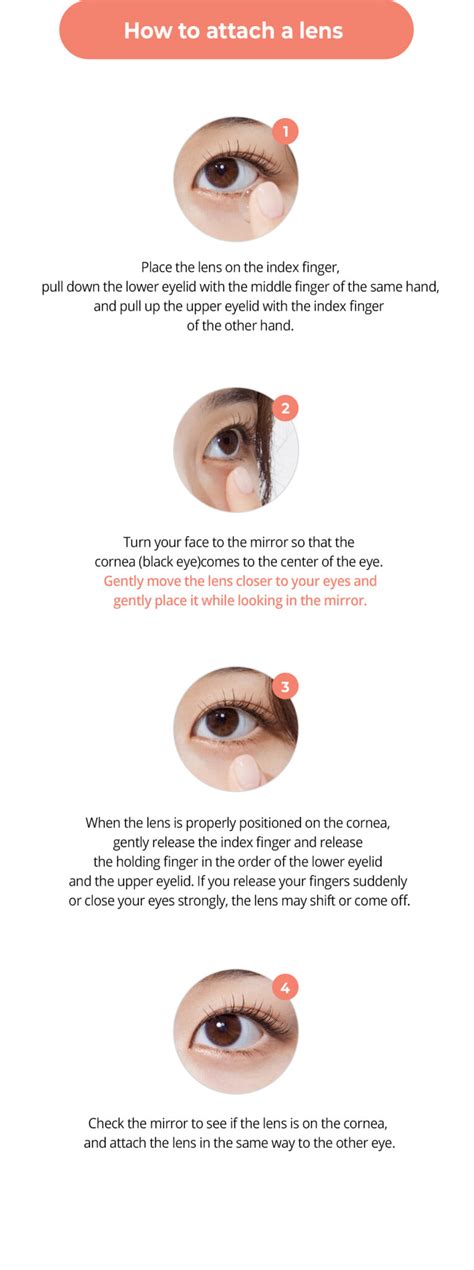 How to attach a lens

1

Place the lens on the index finger, pull down the lower eyelid with the middle finger of the same hand, and pull up the upper eyelid with the index finger of the other hand.

2

Turn your face to the mirror so that the cornea (black eye)comes to the center of the eye. Gently move the lens closer to your eyes and gently place it while looking in the mirror.

3

When the lens is properly positioned on the cornea, gently release the index finger and release the holding finger in the order of the lower eyelid and the upper eyelid. If you release your fingers suddenly or close your eyes strongly, the lens may shift or come off.

4

Check the mirror to see if the lens is on the cornea, and attach the lens in the same way to the other eye.