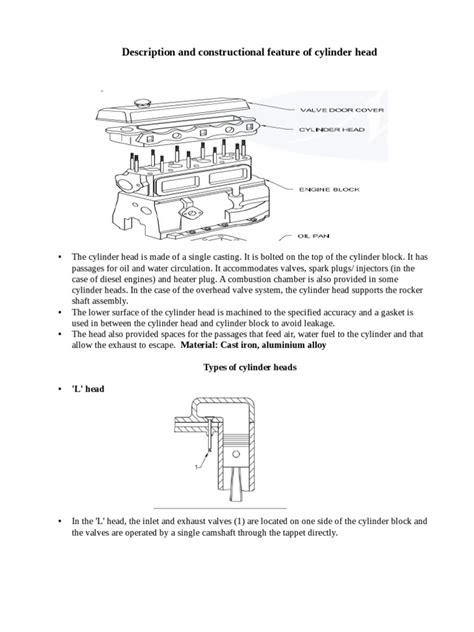 Description and constructional feature of cylinder head

VALVE DOOR COVER
CYLINDER HEAD
ENGINE BLOCK
OIL PAN

• The cylinder head is made of a single casting. It is bolted on the top of the cylinder block. It has passages for oil and water circulation. It accommodates valves, spark plugs/ injectors (in the case of diesel engines) and heater plug. A combustion chamber is also provided in some cylinder heads. In the case of the overhead valve system, the cylinder head supports the rocker shaft assembly.
• The lower surface of the cylinder head is machined to the specified accuracy and a gasket is used in between the cylinder head and cylinder block to avoid leakage.
• The head also provided spaces for the passages that feed air, water fuel to the cylinder and that allow the exhaust to escape. Material: Cast iron, aluminium alloy

Types of cylinder heads

• 'L' head

1

• In the 'L' head, the inlet and exhaust valves (1) are located on one side of the cylinder block and the valves are operated by a single camshaft through the tappet directly.