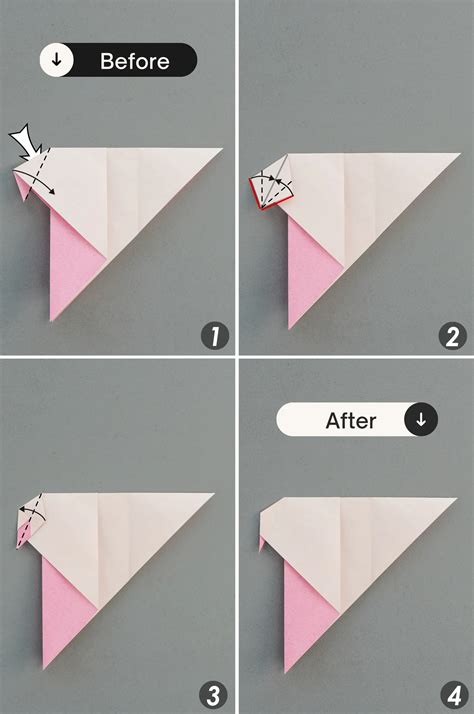 ↓ Before

1

2

3

After ↓

4