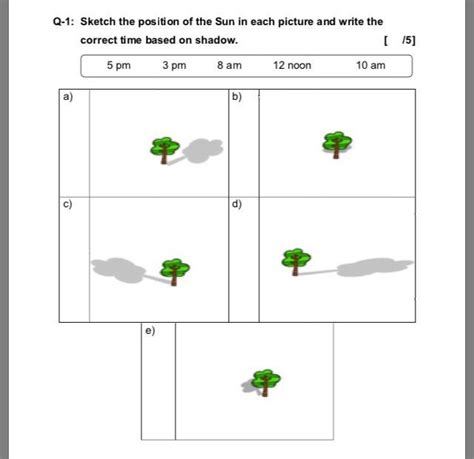 Q-1: Sketch the position of the Sun in each picture and write the correct time based on shadow. [ /5]

5 pm 3 pm 8 am 12 noon 10 am

a)

b)

c)

d)

e)