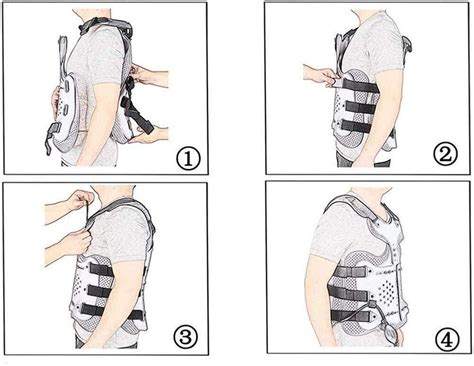 ①

②

③

④