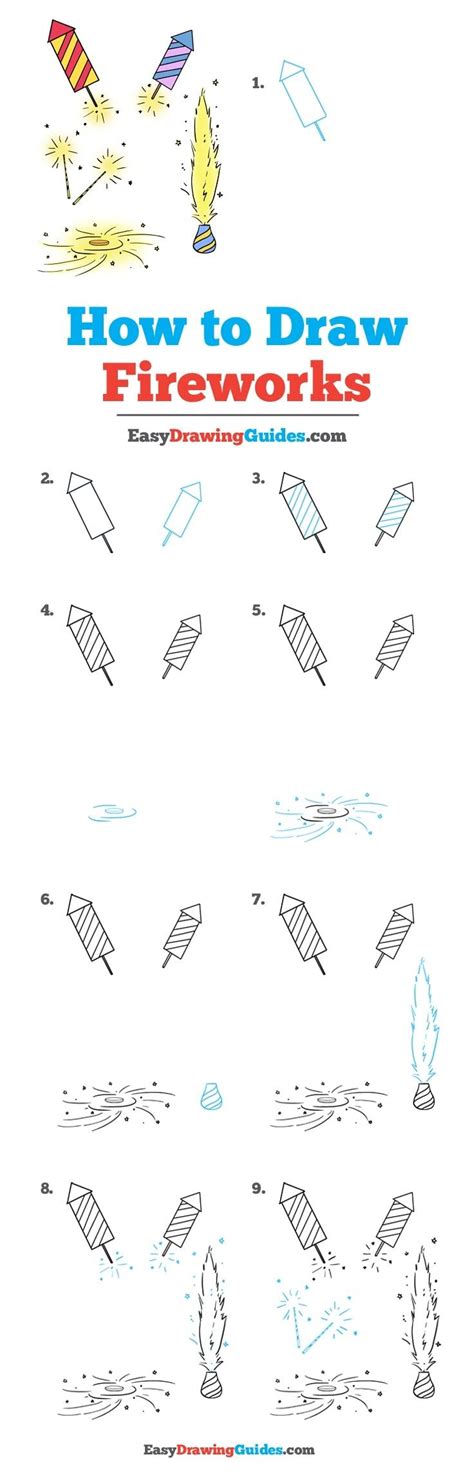 1.

How to Draw Fireworks

EasyDrawingGuides.com

2.

3.

4.

5.

6.

7.

8.

9.

EasyDrawingGuides.com