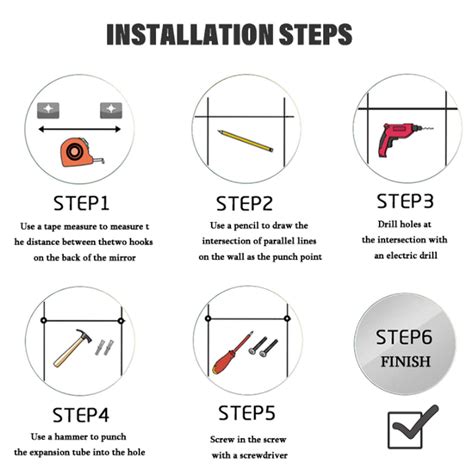 INSTALLATION STEPS

STEP1
Use a tape measure to measure t he distance between thetwo hooks on the back of the mirror

STEP2
Use a pencil to draw the intersection of parallel lines on the wall as the punch point

STEP3
Drill holes at the intersection with an electric drill

STEP4
Use a hammer to punch the expansion tube into the hole

STEP5
Screw in the screw with a screwdriver

STEP6
FINISH