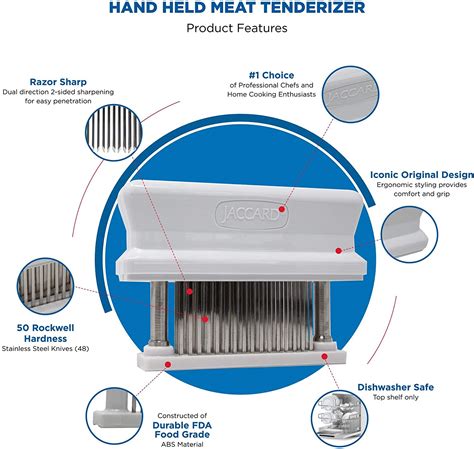 HAND HELD MEAT TENDERIZER

Product Features

Razor Sharp
Dual direction 2-sided sharpening for easy penetration

#1 Choice
of Professional Chefs and Home Cooking Enthusiasts

JACCARD

Iconic Original Design
Ergonomic styling provides comfort and grip

JACCARD

50 Rockwell Hardness
Stainless Steel Knives (48)

Dishwasher Safe
Top shelf only

Constructed of
Durable FDA Food Grade
ABS Material