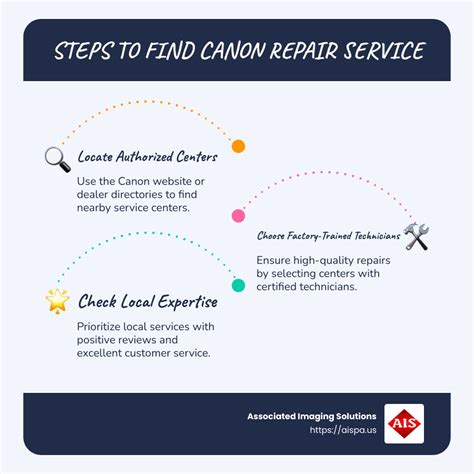 STEPS TO FIND CANON REPAIR SERVICE

Locate Authorized Centers

Use the Canon website or dealer directories to find nearby service centers.

Choose Factory-Trained Technicians

Ensure high-quality repairs by selecting centers with certified technicians.

Check Local Expertise

Prioritize local services with positive reviews and excellent customer service.

Associated Imaging Solutions
https://aispa.us

AIS