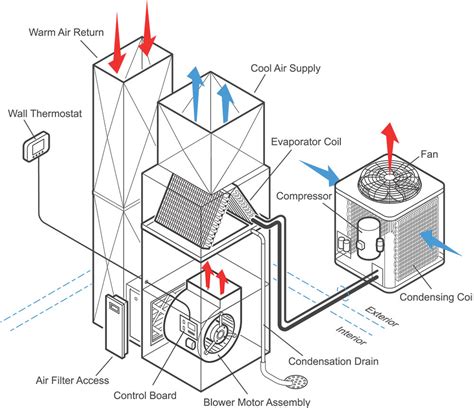 Warm Air Return

Cool Air Supply

Wall Thermostat

Evaporator Coil

Fan

Compressor

Condensing Coi

Exterior

Interior

Condensation Drain

Air Filter Access

Control Board

Blower Motor Assembly