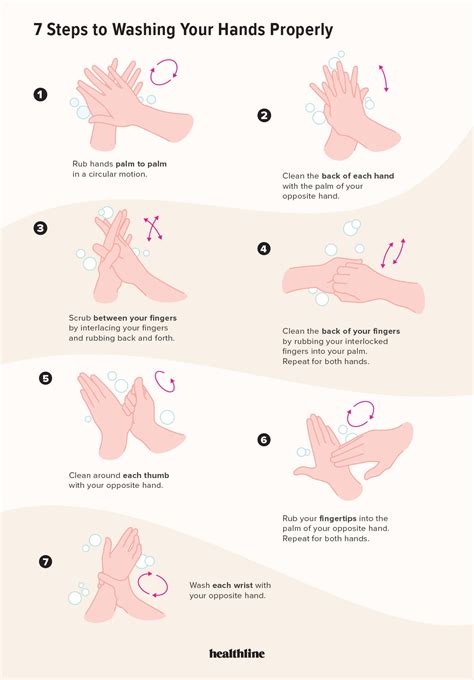 7 Steps to Washing Your Hands Properly

1

Rub hands palm to palm in a circular motion.

2

Clean the back of each hand with the palm of your opposite hand.

3

Scrub between your fingers by interlacing your fingers and rubbing back and forth.

4

Clean the back of your fingers by rubbing your interlocked fingers into your palm. Repeat for both hands.

5

Clean around each thumb with your opposite hand.

6

Rub your fingertips into the palm of your opposite hand. Repeat for both hands.

7

Wash each wrist with your opposite hand.

healthline