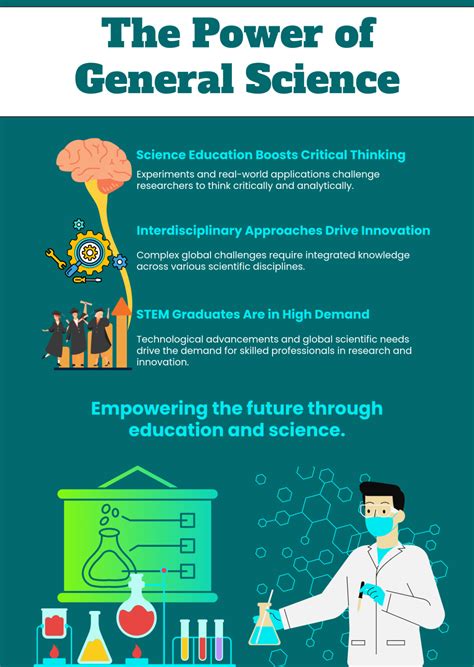 The Power of General Science

Science Education Boosts Critical Thinking

Experiments and real-world applications challenge researchers to think critically and analytically.

Interdisciplinary Approaches Drive Innovation

Complex global challenges require integrated knowledge across various scientific disciplines.

STEM Graduates Are in High Demand

Technological advancements and global scientific needs drive the demand for skilled professionals in research and innovation.

Empowering the future through education and science.