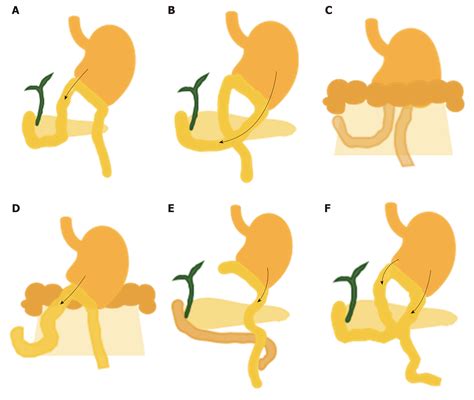 A

B

C

D

E

F