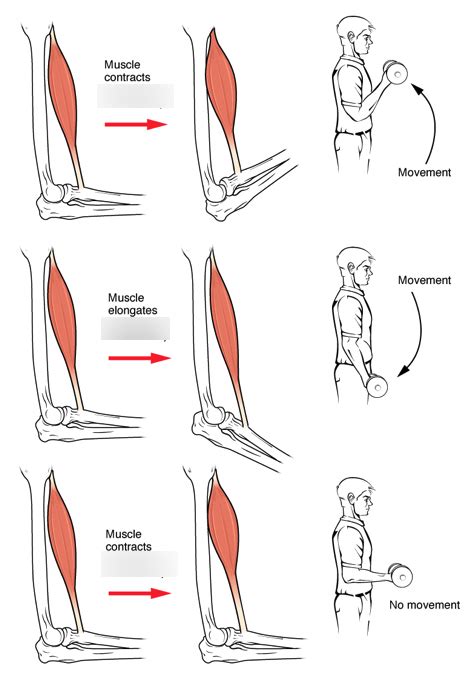 Muscle contracts

Movement

Muscle elongates

Movement

Muscle contracts

No movement