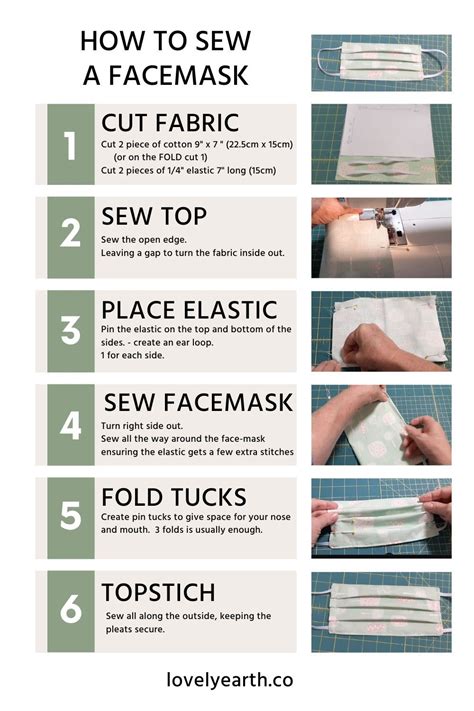 HOW TO SEW A FACEMASK

1

CUT FABRIC

Cut 2 piece of cotton 9" x 7 " (22.5cm x 15cm) (or on the FOLD cut 1)
Cut 2 pieces of 1/4" elastic 7" long (15cm)

2

SEW TOP

Sew the open edge.
Leaving a gap to turn the fabric inside out.

3

PLACE ELASTIC

Pin the elastic on the top and bottom of the sides. - create an ear loop.
1 for each side.

4

SEW FACEMASK

Turn right side out.
Sew all the way around the face-mask ensuring the elastic gets a few extra stitches

5

FOLD TUCKS

Create pin tucks to give space for your nose and mouth. 3 folds is usually enough.

6

TOPSTICH

Sew all along the outside, keeping the pleats secure.

lovelyearth.co