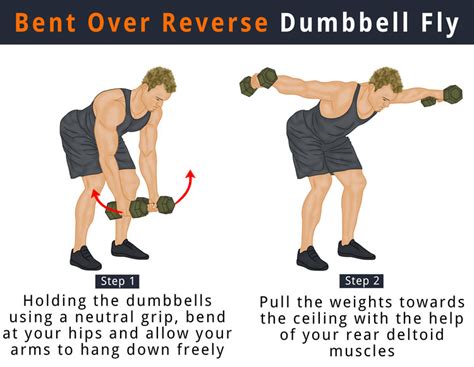 Bent Over Reverse Dumbbell Fly

Step 1
Holding the dumbbells using a neutral grip, bend at your hips and allow your arms to hang down freely

Step 2
Pull the weights towards the ceiling with the help of your rear deltoid muscles