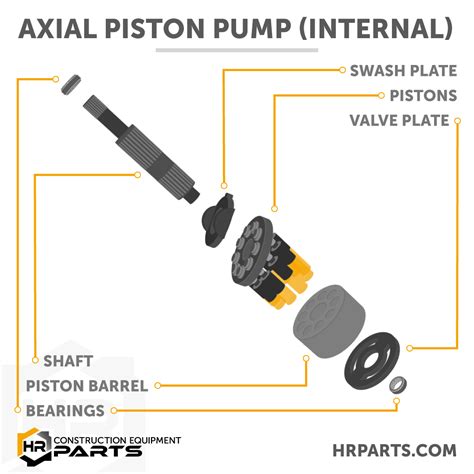 AXIAL PISTON PUMP (INTERNAL)

SWASH PLATE
PISTONS
VALVE PLATE

SHAFT
PISTON BARREL
BEARINGS

HR CONSTRUCTION EQUIPMENT PARTS

HRPARTS.COM