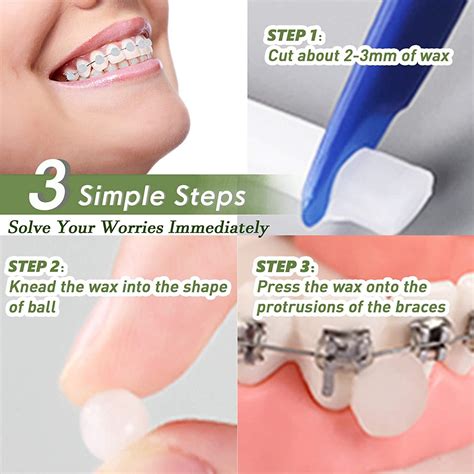 STEP 1:
Cut about 2-3mm of wax

3 Simple Steps
Solve Your Worries Immediately

STEP 2:
Knead the wax into the shape of ball

STEP 3:
Press the wax onto the protrusions of the braces