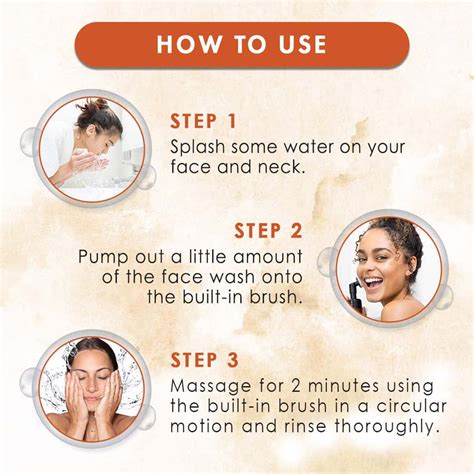 HOW TO USE

STEP 1
Splash some water on your face and neck.

STEP 2
Pump out a little amount of the face wash onto the built-in brush.

STEP 3
Massage for 2 minutes using the built-in brush in a circular motion and rinse thoroughly.