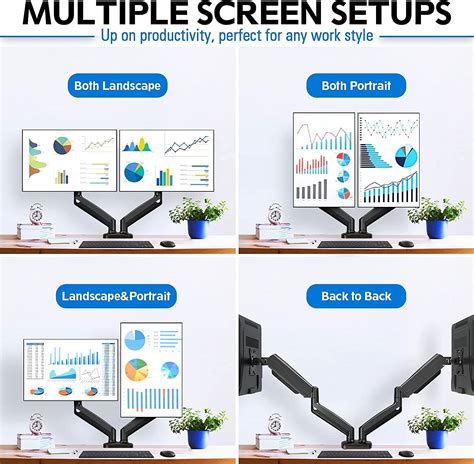 MULTIPLE SCREEN SETUPS

Up on productivity, perfect for any work style

Both Landscape

Both Portrait

Landscape&Portrait

Back to Back