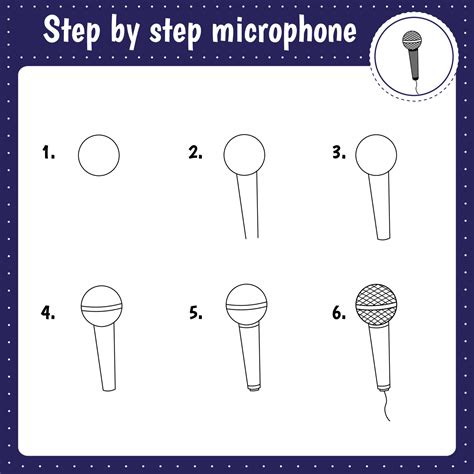 Step by step microphone

1.

2.

3.

4.

5.

6.