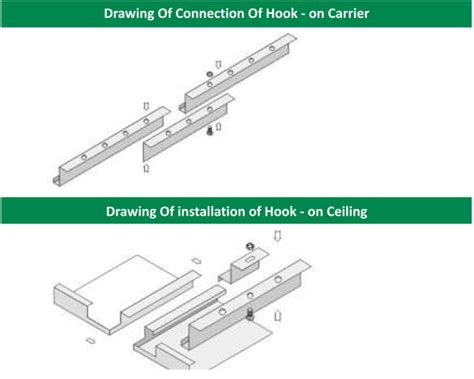 Drawing Of Connection Of Hook - on Carrier

Drawing Of installation of Hook - on Ceiling