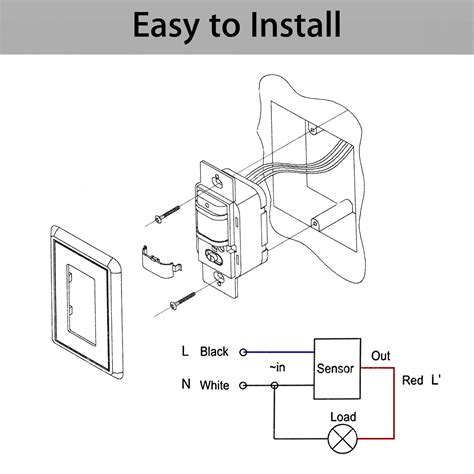 Easy to Install

L Black

~in

N White

Sensor

Out

Red L'

Load