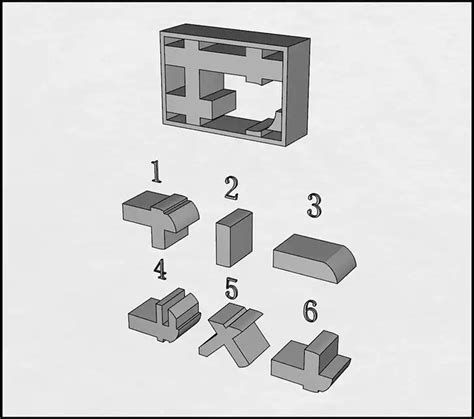 1
2
3
4
5
6