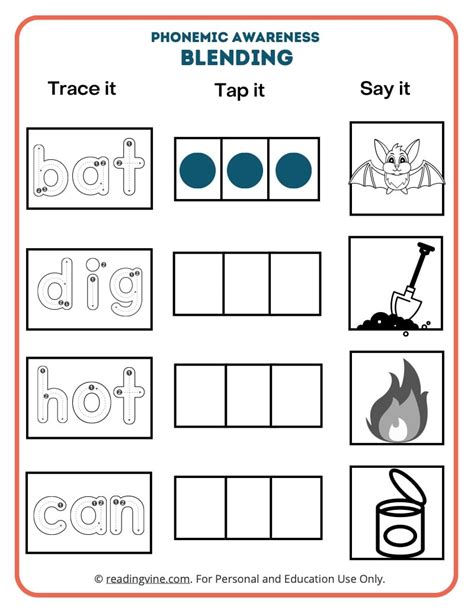 PHONEMIC AWARENESS
BLENDING

Trace it

Tap it

Say it

bat

dig

hot

can

© readingvine.com. For Personal and Education Use Only.