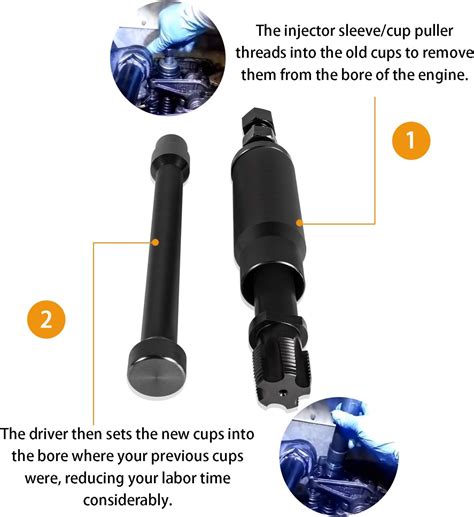 The injector sleeve/cup puller threads into the old cups to remove them from the bore of the engine.

1

2

The driver then sets the new cups into the bore where your previous cups were, reducing your labor time considerably.