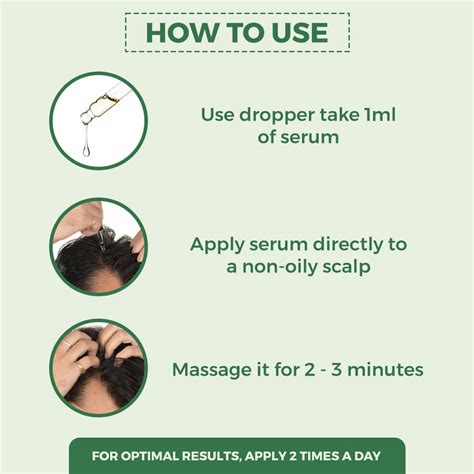 HOW TO USE

Use dropper take 1ml of serum

Apply serum directly to a non-oily scalp

Massage it for 2 - 3 minutes

FOR OPTIMAL RESULTS, APPLY 2 TIMES A DAY